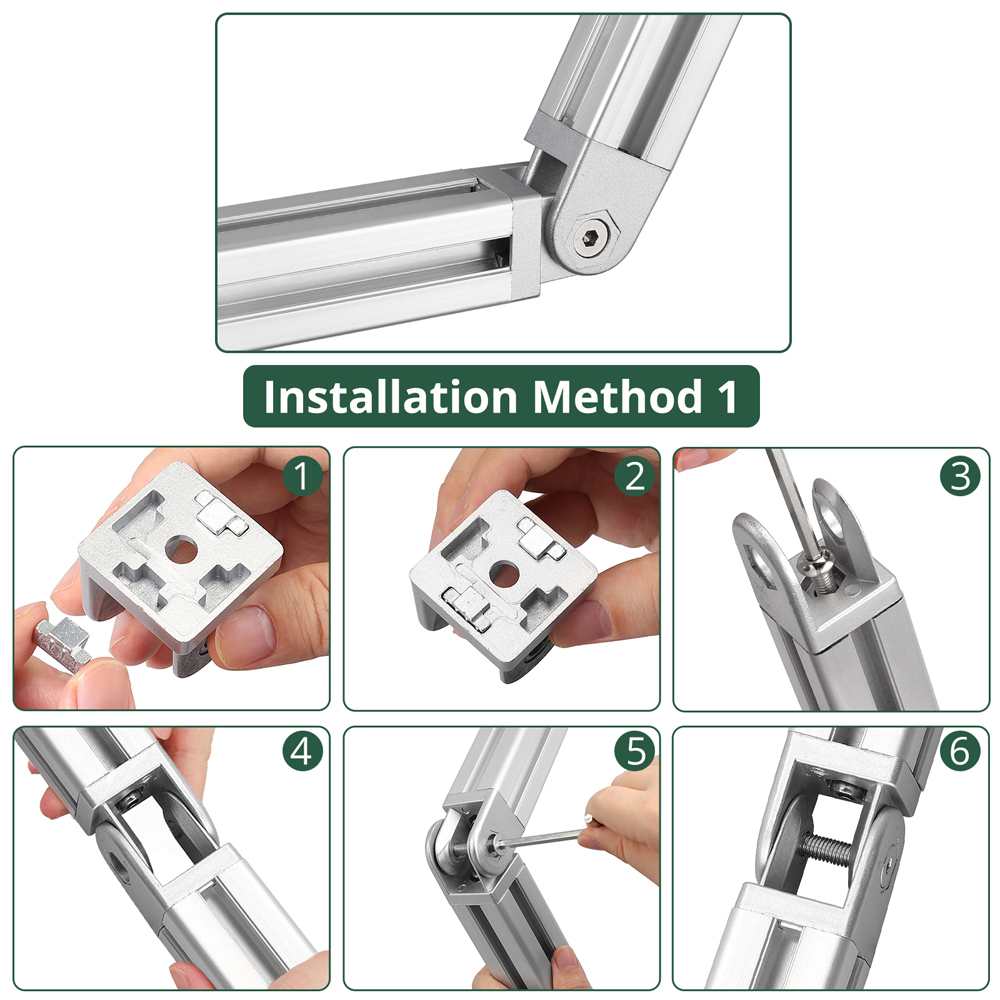 Installation Method 1

1

2

3

4

5

6